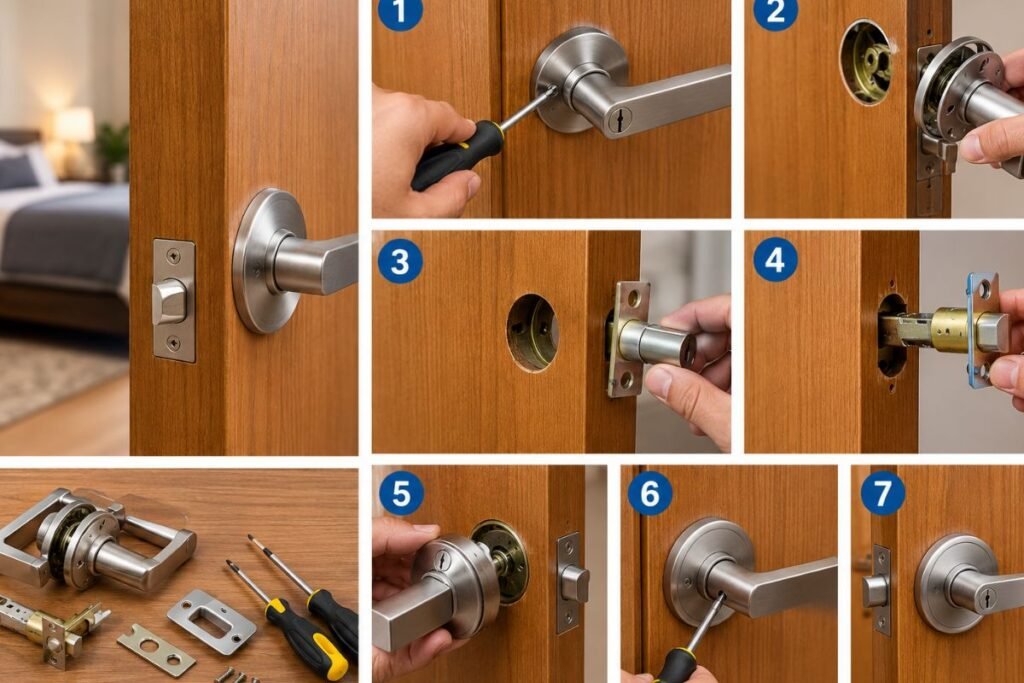 1

2

3

4

5

6

7